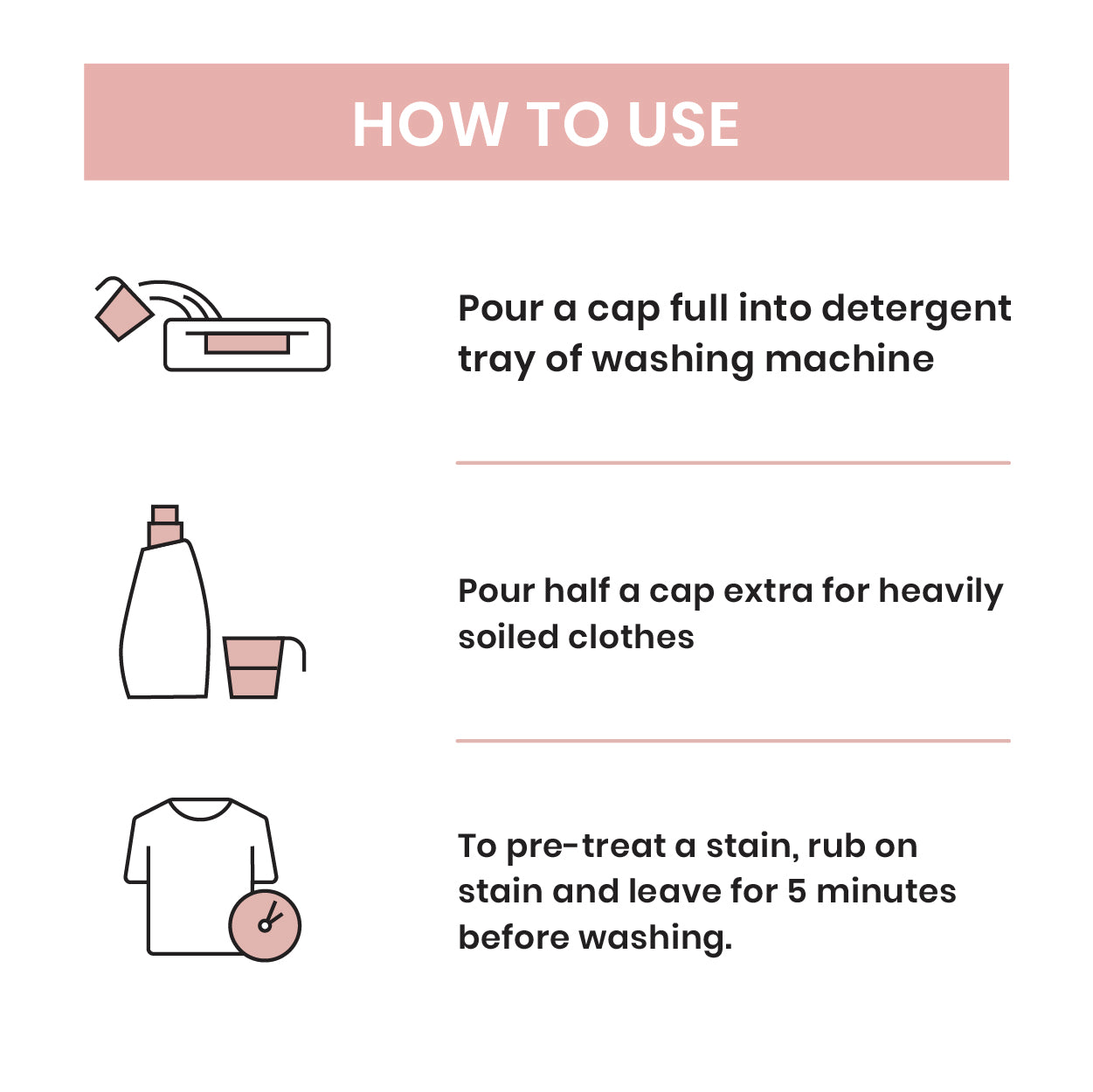 HOW TO USE

Pour a cap full into detergent tray of washing machine

Pour half a cap extra for heavily soiled clothes

To pre-treat a stain, rub on stain and leave for 5 minutes before washing.