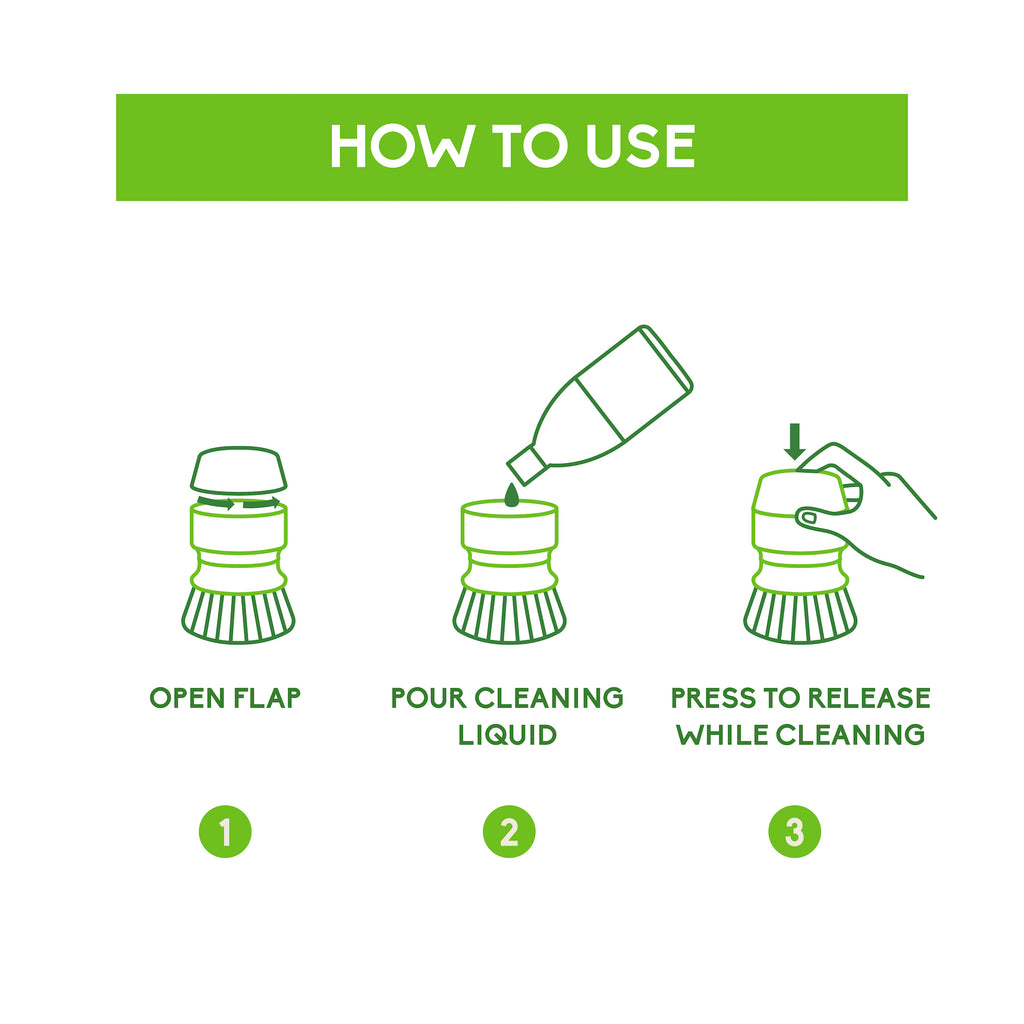 HOW TO USE

OPEN FLAP

1

POUR CLEANING LIQUID

2

PRESS TO RELEASE WHILE CLEANING

3