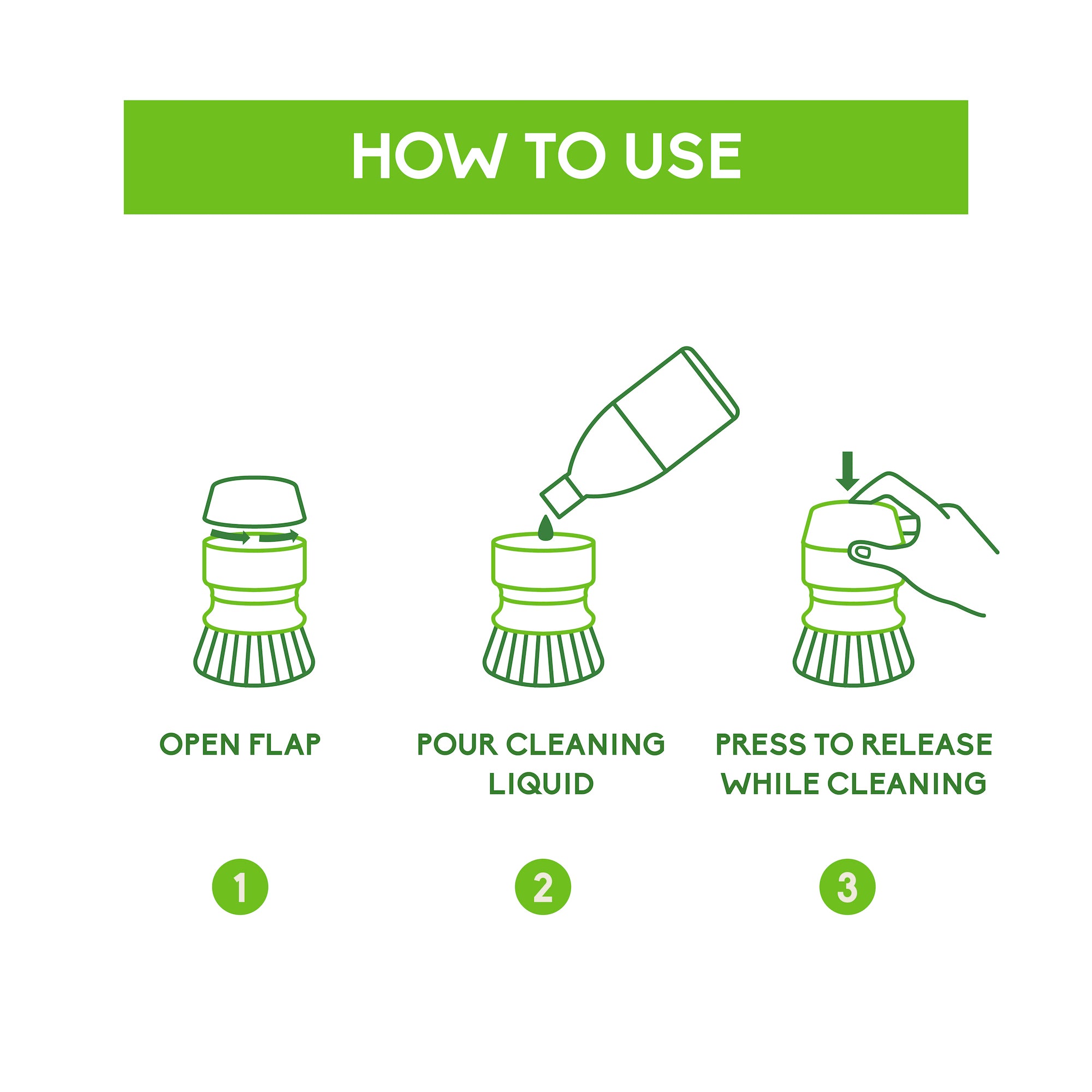 HOW TO USE

OPEN FLAP

POUR CLEANING LIQUID

PRESS TO RELEASE WHILE CLEANING

1

2

3